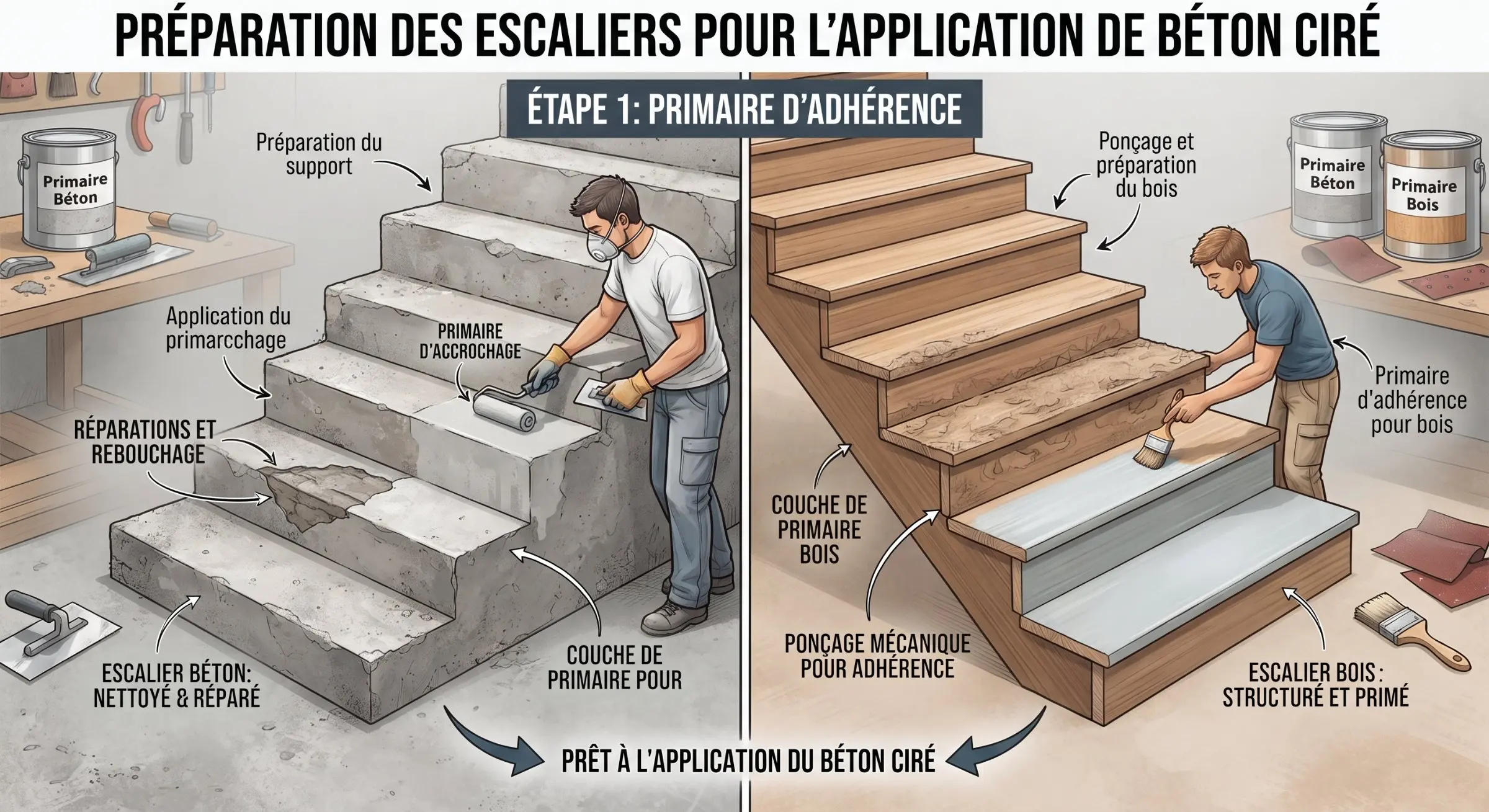 PRÉPARATION DES ESCALIERS POUR L'APPLICATION DE BÉTON CIRÉ

ÉTAPE 1: PRIMAIRE D'ADHÉRENCE

Primaire Béton

Préparation du support

Application du primarcchage

PRIMAIRE D'ACCROCHAGE

RÉPARATIONS ET REBOUCHAGE

ESCALIER BÉTON: NETTOYÉ & RÉPARÉ

COUCHE DE PRIMAIRE POUR

Ponçage et préparation du bois

Primaire Béton

Primaire Bois

Primaire d'adhérence pour bois

COUCHE DE PRIMAIRE BOIS

PONÇAGE MÉCANIQUE POUR ADHÉRENCE

ESCALIER BOIS : STRUCTURÉ ET PRIMÉ

PRÊT À L'APPLICATION DU BÉTON CIRÉ